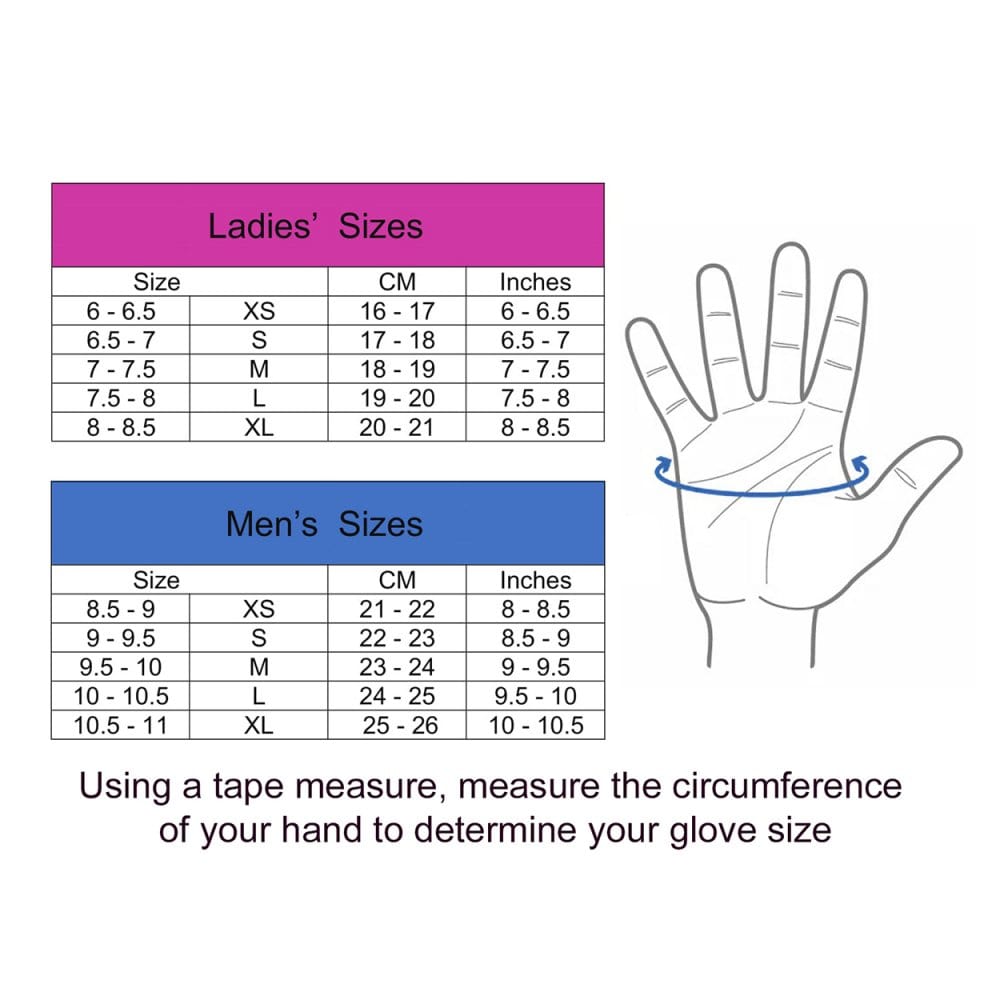 Ladies' Sizes

| Size | | CM | Inches |
|---|---|---|---|
| 6 - 6.5 | XS | 16 - 17 | 6 - 6.5 |
| 6.5 - 7 | S | 17 - 18 | 6.5 - 7 |
| 7 - 7.5 | M | 18 - 19 | 7 - 7.5 |
| 7.5 - 8 | L | 19 - 20 | 7.5 - 8 |
| 8 - 8.5 | XL | 20 - 21 | 8 - 8.5 |

Men's Sizes

| Size | | CM | Inches |
|---|---|---|---|
| 8.5 - 9 | XS | 21 - 22 | 8 - 8.5 |
| 9 - 9.5 | S | 22 - 23 | 8.5 - 9 |
| 9.5 - 10 | M | 23 - 24 | 9 - 9.5 |
| 10 - 10.5 | L | 24 - 25 | 9.5 - 10 |
| 10.5 - 11 | XL | 25 - 26 | 10 - 10.5 |

Using a tape measure, measure the circumference of your hand to determine your glove size